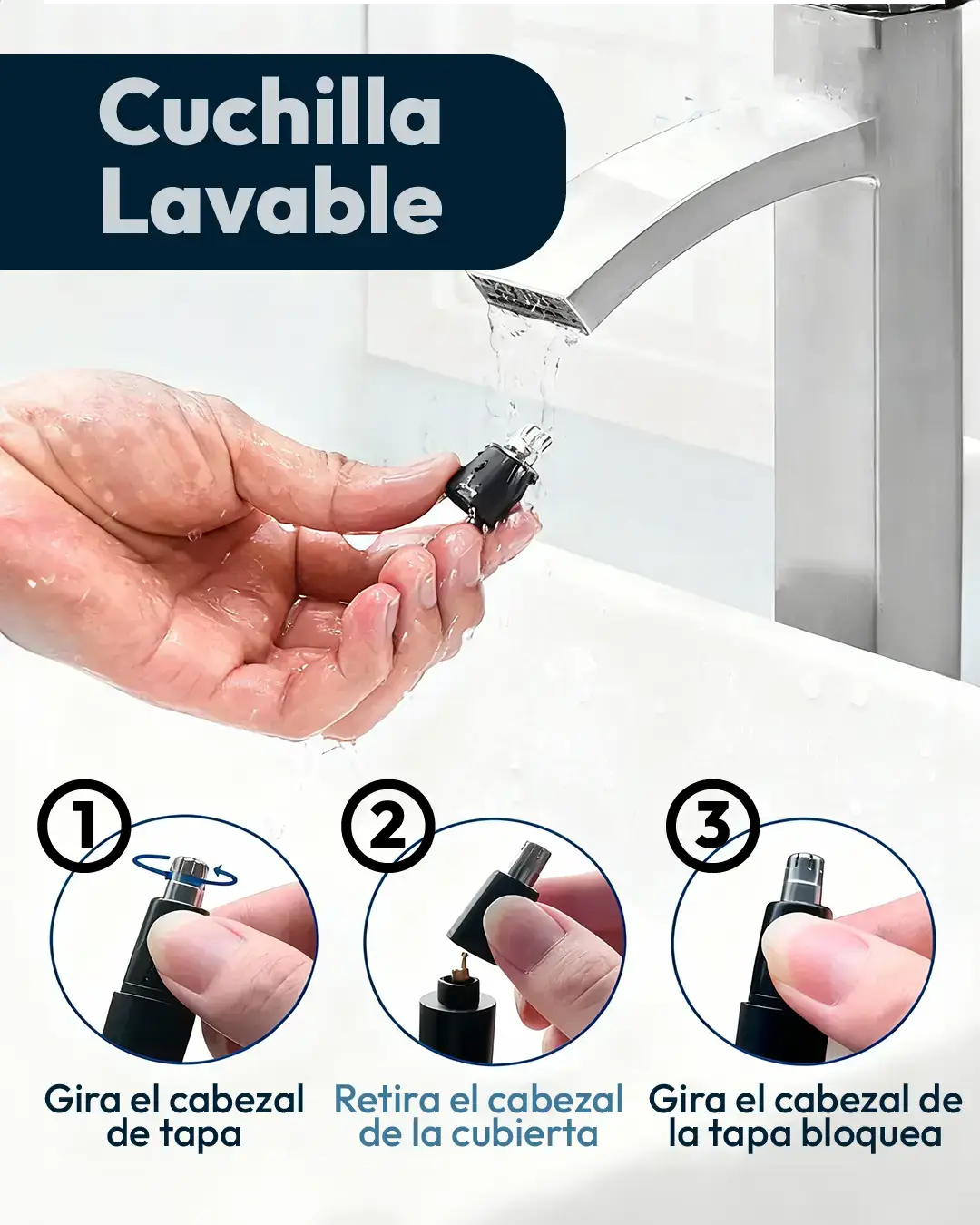 Cuchilla Lavable

1
Gira el cabezal de tapa

2
Retira el cabezal de la cubierta

3
Gira el cabezal de la tapa bloquea